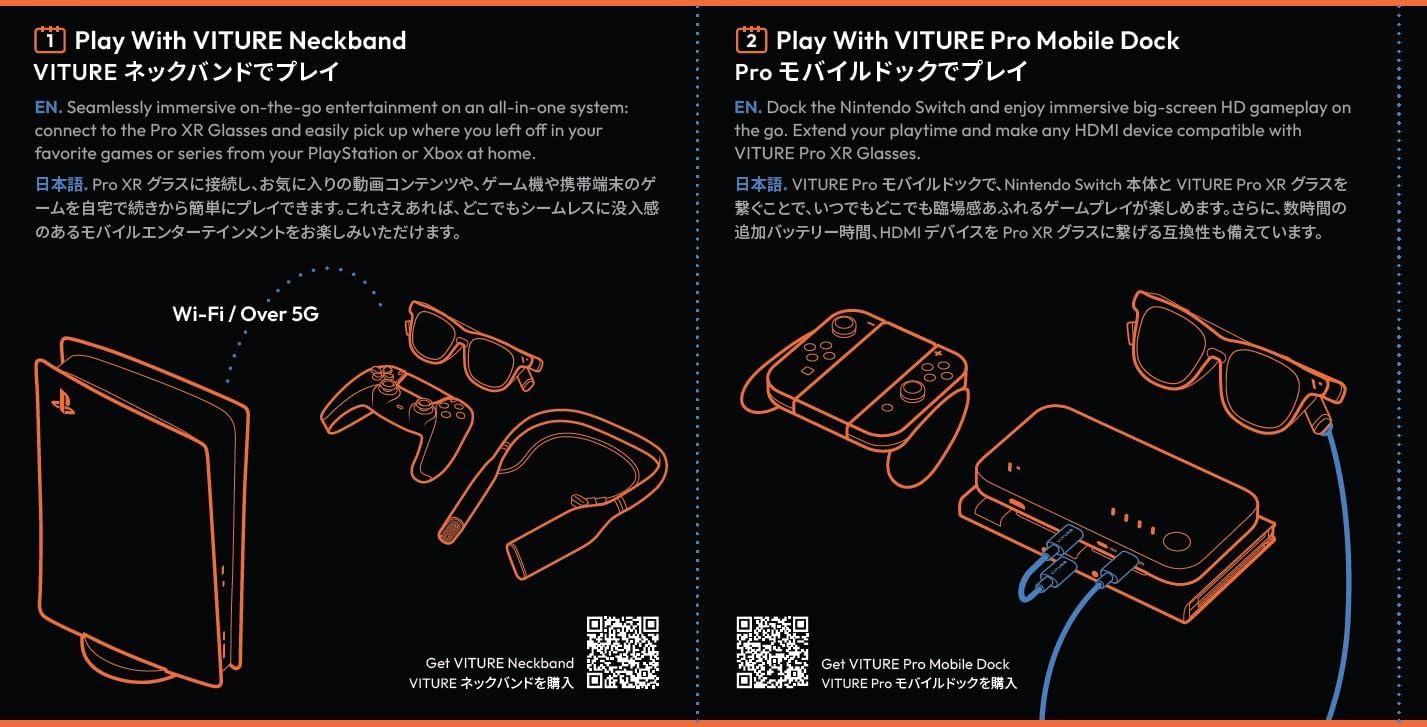 1 Play With VITURE Neckband
VITURE ネックバンドでプレイ

EN. Seamlessly immersive on-the-go entertainment on an all-in-one system: connect to the Pro XR Glasses and easily pick up where you left off in your favorite games or series from your PlayStation or Xbox at home.

日本語. Pro XR グラスに接続し、お気に入りの動画コンテンツや、ゲーム機や携帯端末のゲームを自宅で続きから簡単にプレイできます。これさえあれば、どこでもシームレスに没入感のあるモバイルエンターテインメントをお楽しみいただけます。

Wi-Fi / Over 5G

Get VITURE Neckband
VITURE ネックバンドを購入

2 Play With VITURE Pro Mobile Dock
Pro モバイルドックでプレイ

EN. Dock the Nintendo Switch and enjoy immersive big-screen HD gameplay on the go. Extend your playtime and make any HDMI device compatible with VITURE Pro XR Glasses.

日本語. VITURE Pro モバイルドックで、Nintendo Switch 本体と VITURE Pro XR グラスを繋ぐことで、いつでもどこでも臨場感あふれるゲームプレイが楽しめます。さらに、数時間の追加バッテリー時間、HDMI デバイスを Pro XR グラスに繋げる互換性も備えています。

Get VITURE Pro Mobile Dock
VITURE Pro モバイルドックを購入