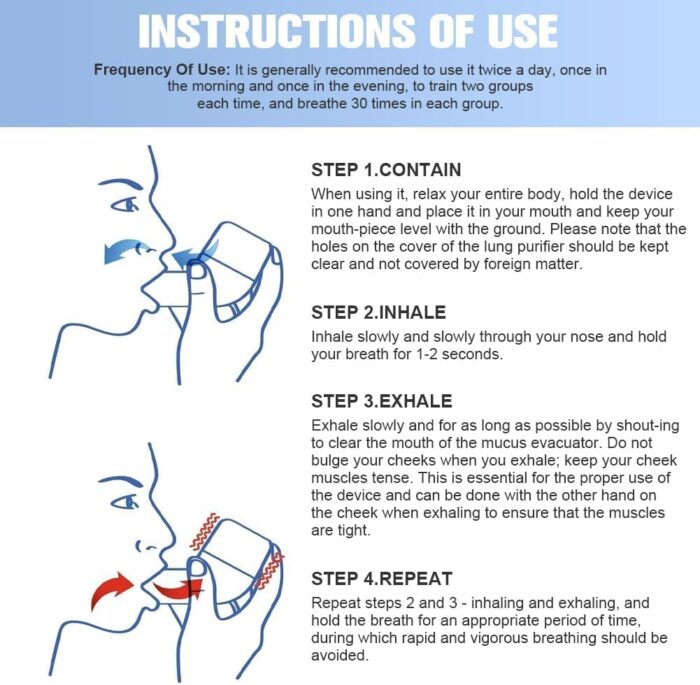 INSTRUCTIONS OF USE

Frequency Of Use: It is generally recommended to use it twice a day, once in the morning and once in the evening, to train two groups each time, and breathe 30 times in each group.

STEP 1.CONTAIN

When using it, relax your entire body, hold the device in one hand and place it in your mouth and keep your mouth-piece level with the ground. Please note that the holes on the cover of the lung purifier should be kept clear and not covered by foreign matter.

STEP 2.INHALE

Inhale slowly and slowly through your nose and hold your breath for 1-2 seconds.

STEP 3.EXHALE

Exhale slowly and for as long as possible by shout-ing to clear the mouth of the mucus evacuator. Do not bulge your cheeks when you exhale; keep your cheek muscles tense. This is essential for the proper use of the device and can be done with the other hand on the cheek when exhaling to ensure that the muscles are tight.

STEP 4.REPEAT

Repeat steps 2 and 3 - inhaling and exhaling, and hold the breath for an appropriate period of time, during which rapid and vigorous breathing should be avoided.