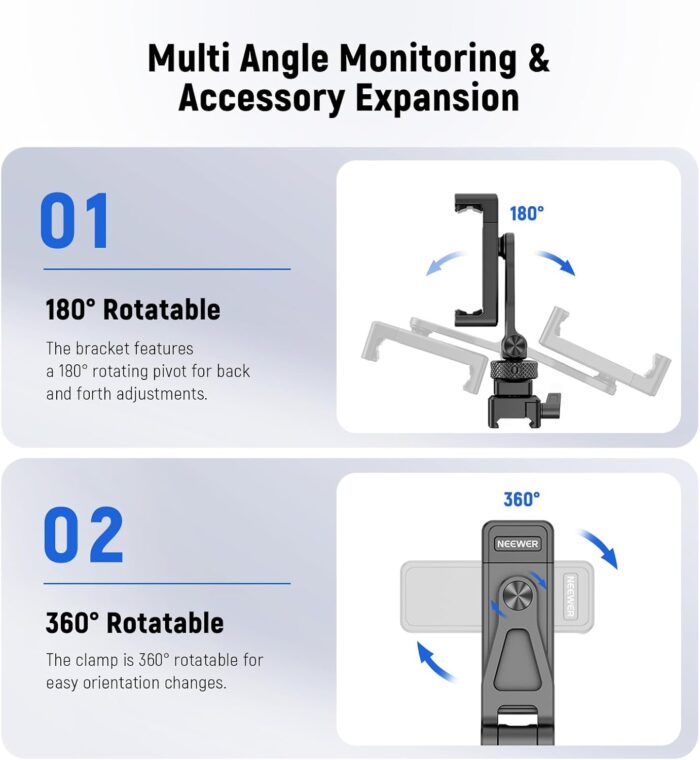 Multi Angle Monitoring & Accessory Expansion

01

180° Rotatable

The bracket features a 180° rotating pivot for back and forth adjustments.

180°

02

360° Rotatable

The clamp is 360° rotatable for easy orientation changes.

360°

NEEWER

NEEWER