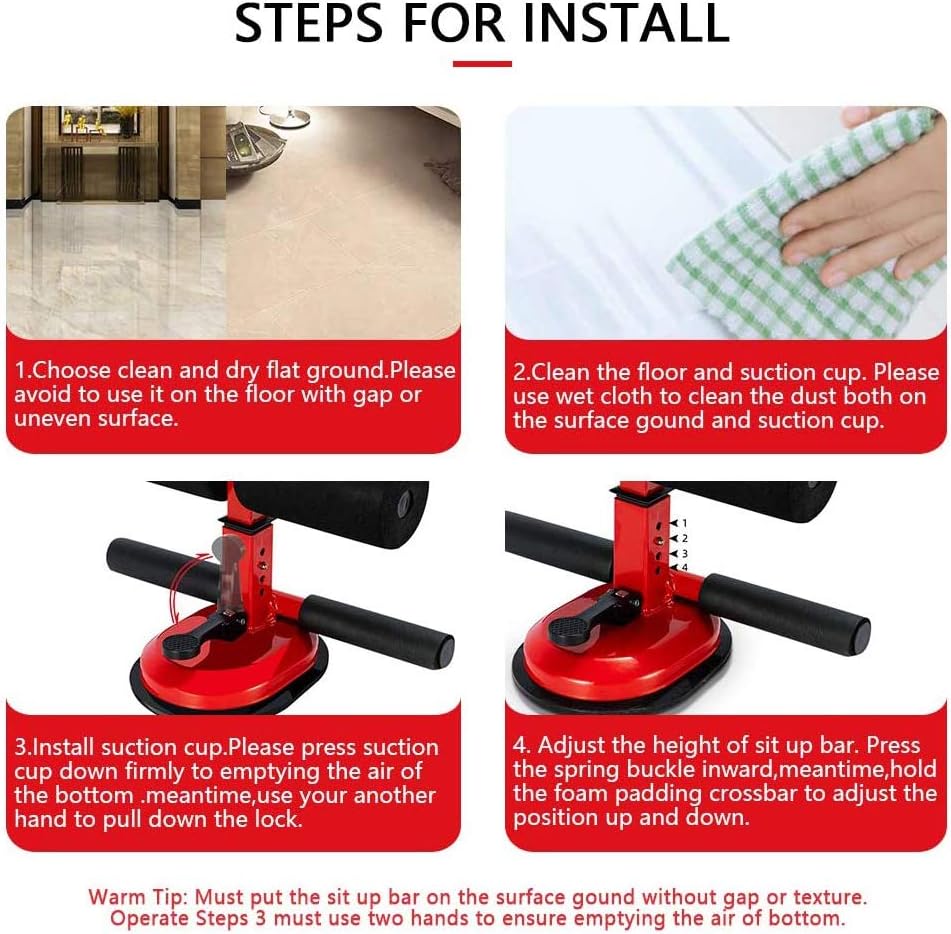 STEPS FOR INSTALL

1.Choose clean and dry flat ground.Please avoid to use it on the floor with gap or uneven surface.

2.Clean the floor and suction cup. Please use wet cloth to clean the dust both on the surface gound and suction cup.

1
2
3
4

3.Install suction cup.Please press suction cup down firmly to emptying the air of the bottom .meantime,use your another hand to pull down the lock.

4. Adjust the height of sit up bar. Press the spring buckle inward,meantime,hold the foam padding crossbar to adjust the position up and down.

Warm Tip: Must put the sit up bar on the surface gound without gap or texture. Operate Steps 3 must use two hands to ensure emptying the air of bottom.