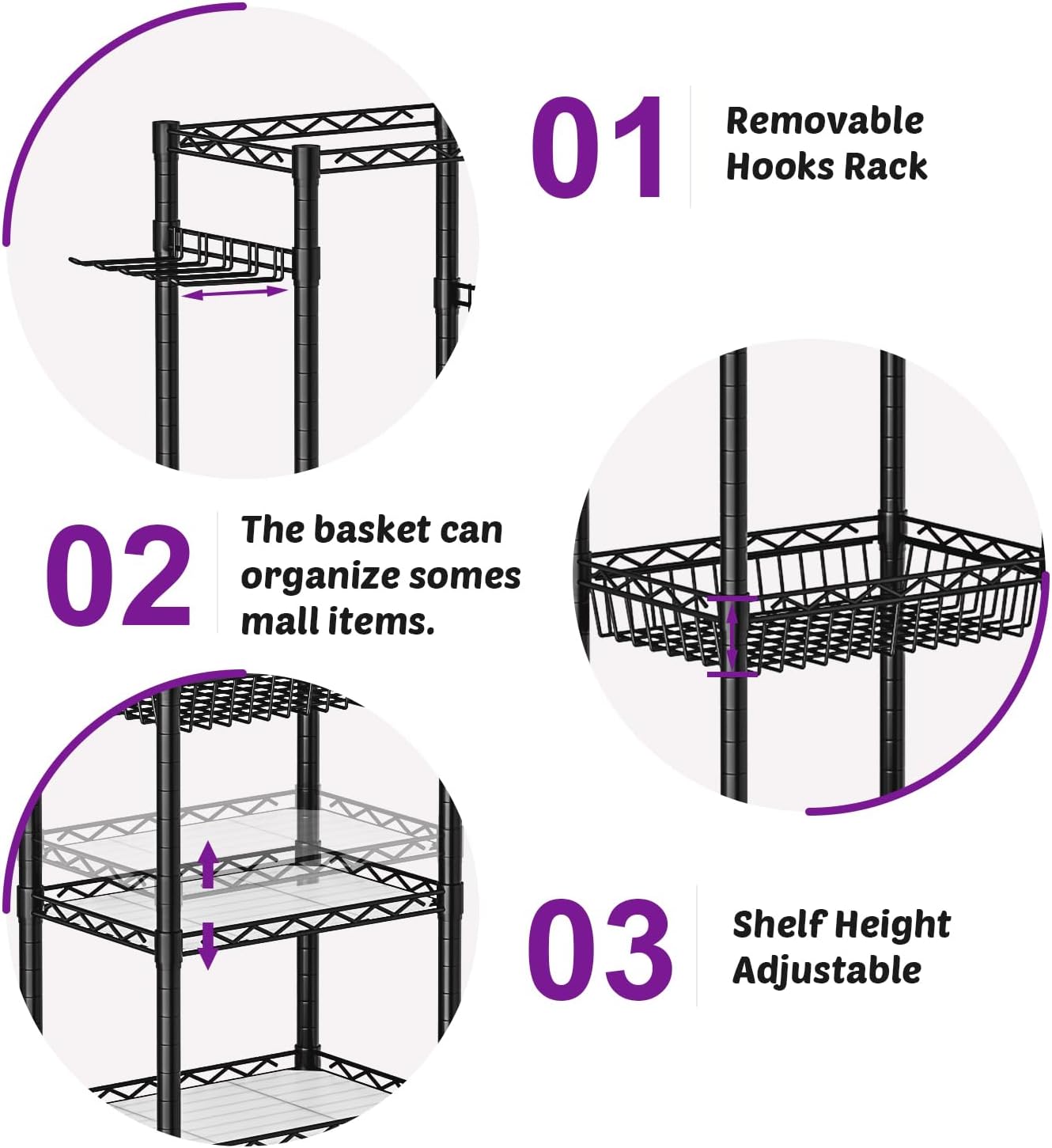 01

Removable Hooks Rack

02

The basket can organize somes mall items.

03

Shelf Height Adjustable