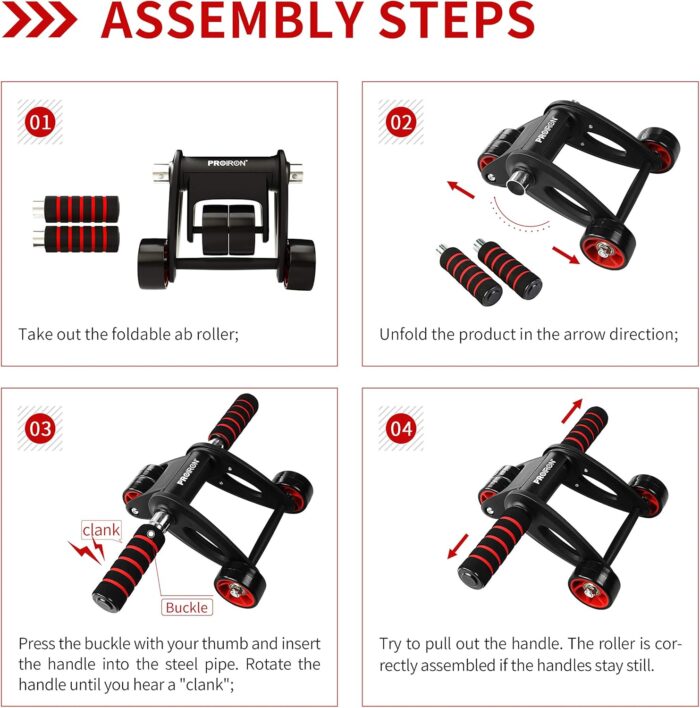 ASSEMBLY STEPS

01

PROIRON

Take out the foldable ab roller;

02

PROIRON

Unfold the product in the arrow direction;

03

PROIRON

clank

Buckle

Press the buckle with your thumb and insert the handle into the steel pipe. Rotate the handle until you hear a "clank";

04

PROIRON

Try to pull out the handle. The roller is correctly assembled if the handles stay still.